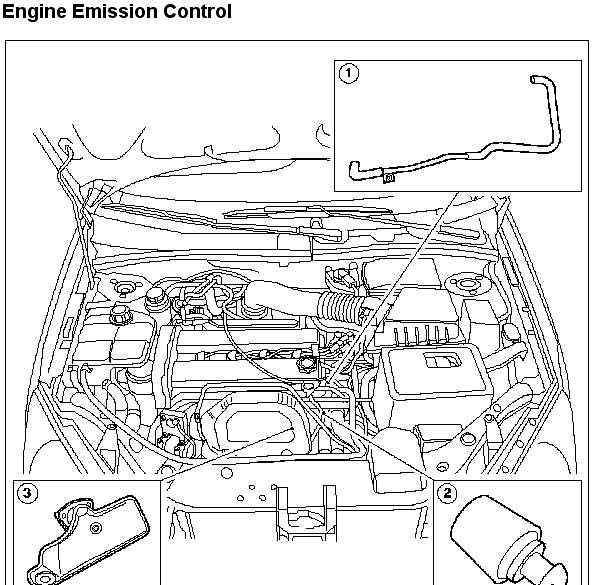 Engine Emission Control

1

3

2