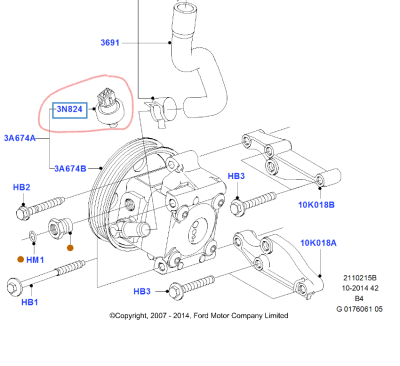 3691

3N824

3A674A

3A674B

HB2

HB3

10K018B

10K018A

HM1

HB1

HB3

2110215B
10-2014 42
B4
G 0176061 05

©Copyright, 2007 - 2014, Ford Motor Company Limited