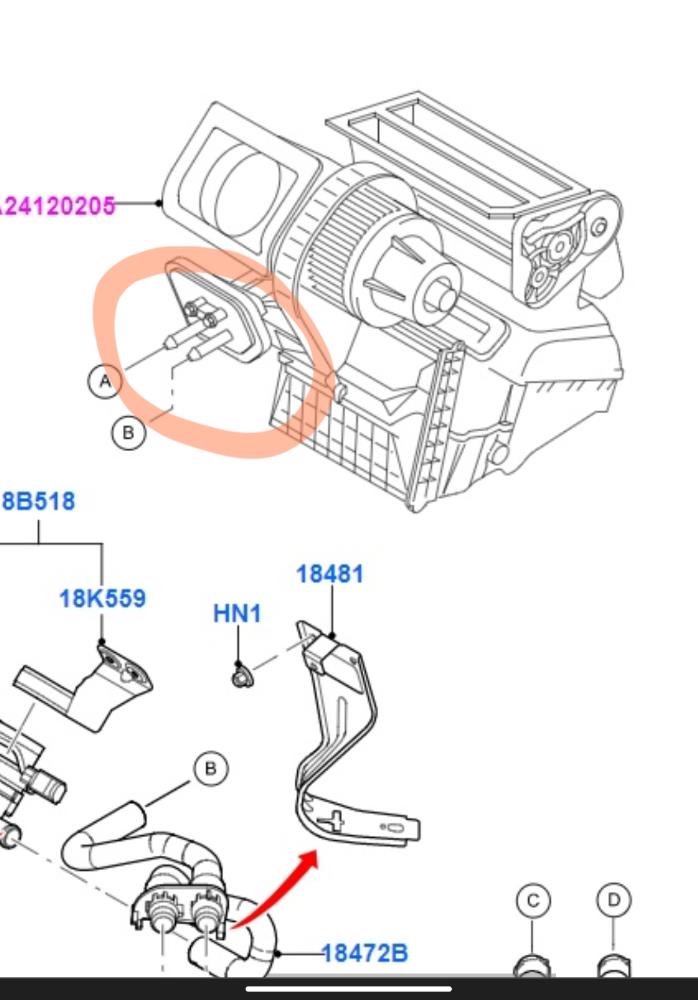 A24120205

A

B

8B518

18K559

HN1

18481

B

18472B

C

D