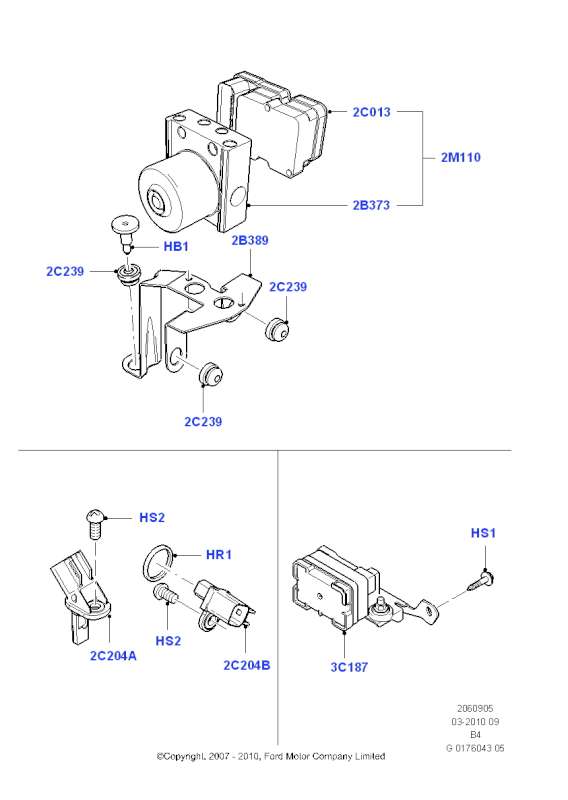 2C013
2M110
2B373
HB1
2B389
2C239
2C239
2C239
HS2
HR1
HS2
2C204A
2C204B
HS1
3C187
2060905
03-2010 09
B4
G 0176043 05
©Copyright, 2007 - 2010, Ford Motor Company Limited