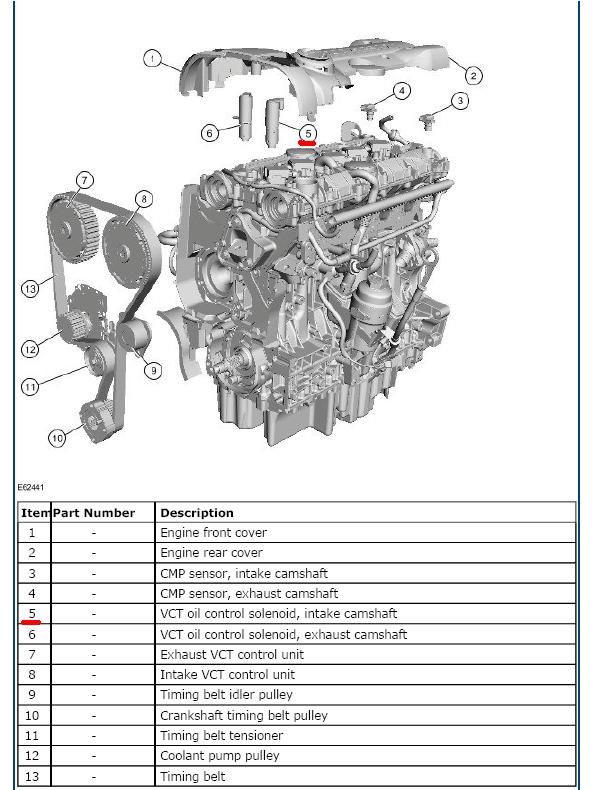 1
2
4
3
6
5
7
8
13
12
9
11
10

E62441

| Item | Part Number | Description |
|---|---|---|
| 1 | - | Engine front cover |
| 2 | - | Engine rear cover |
| 3 | - | CMP sensor, intake camshaft |
| 4 | - | CMP sensor, exhaust camshaft |
| 5 | - | VCT oil control solenoid, intake camshaft |
| 6 | - | VCT oil control solenoid, exhaust camshaft |
| 7 | - | Exhaust VCT control unit |
| 8 | - | Intake VCT control unit |
| 9 | - | Timing belt idler pulley |
| 10 | - | Crankshaft timing belt pulley |
| 11 | - | Timing belt tensioner |
| 12 | - | Coolant pump pulley |
| 13 | - | Timing belt |